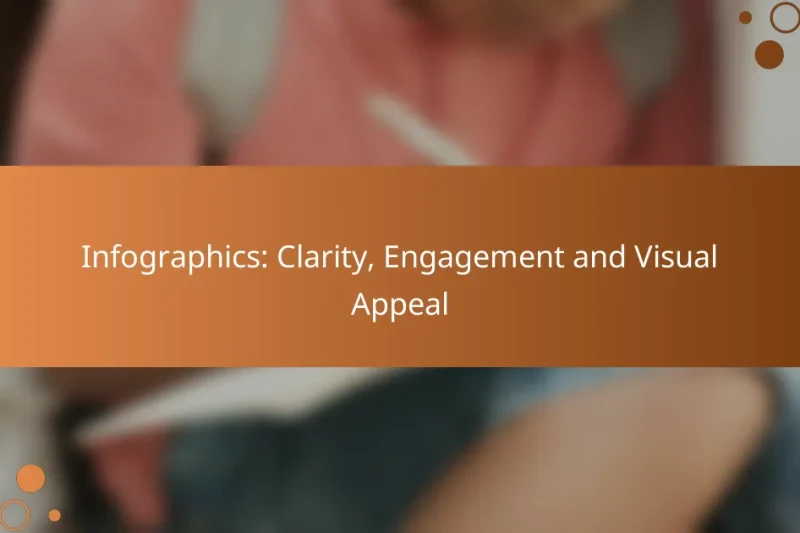 Infographics: Clarity, Engagement and Visual Appeal