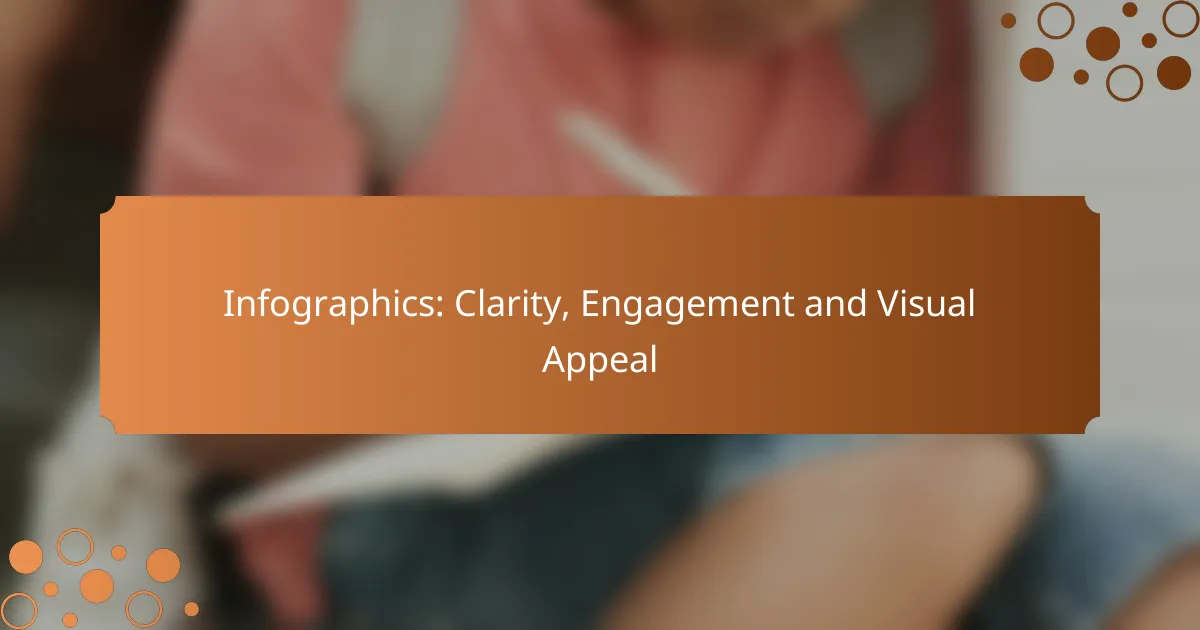 Infographics: Clarity, Engagement and Visual Appeal