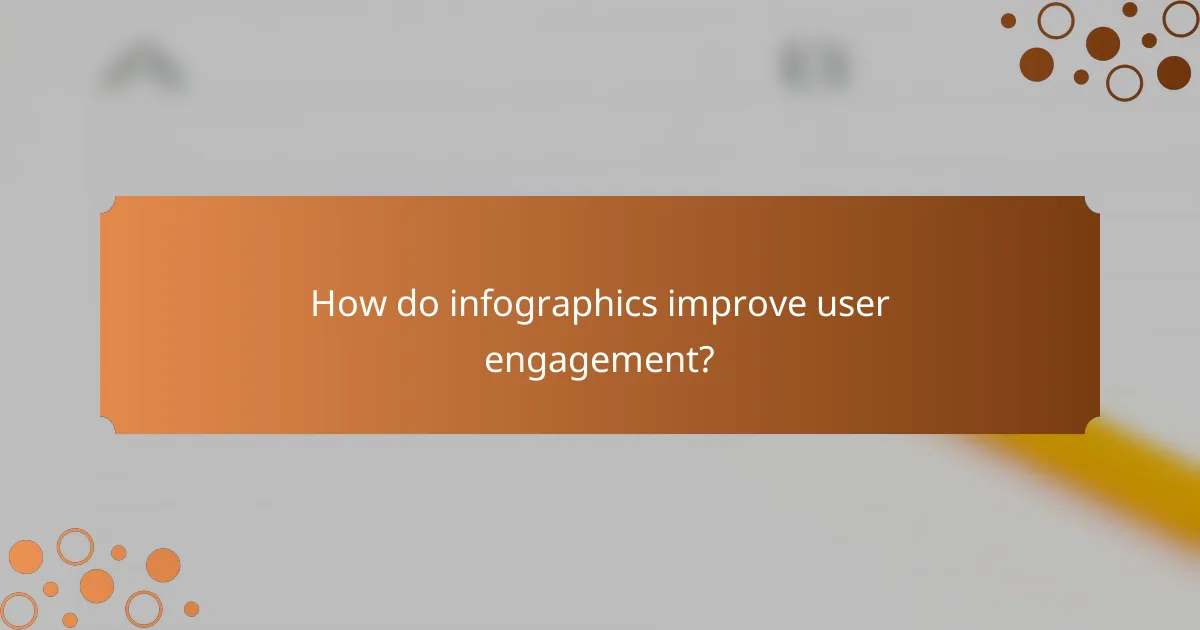 How do infographics improve user engagement?