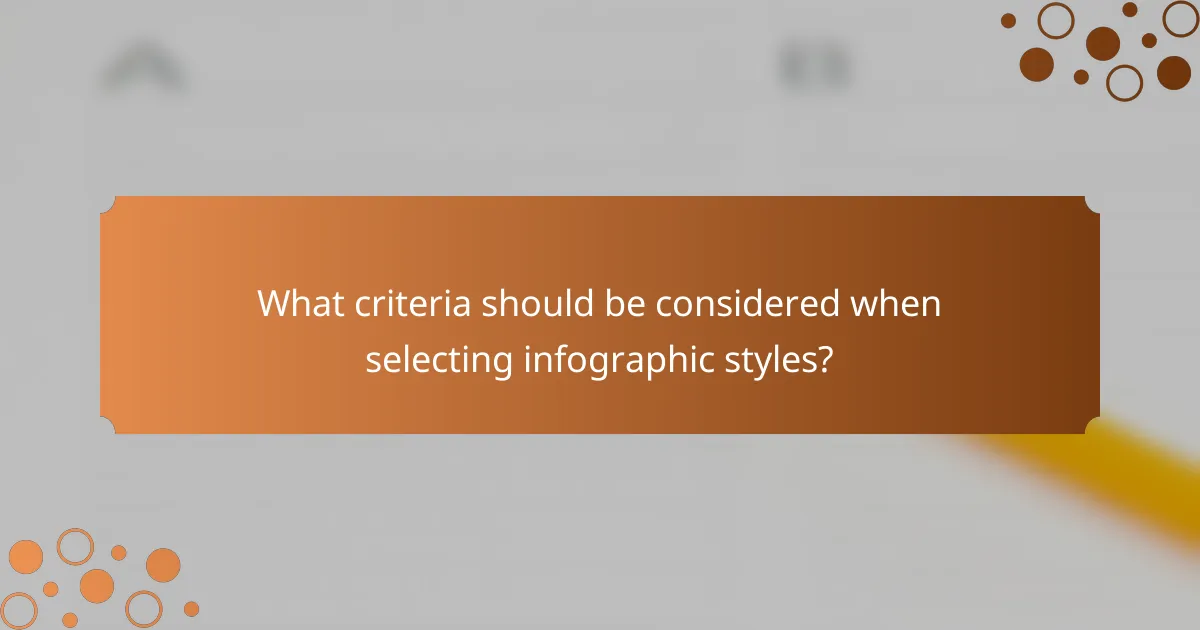 What criteria should be considered when selecting infographic styles?