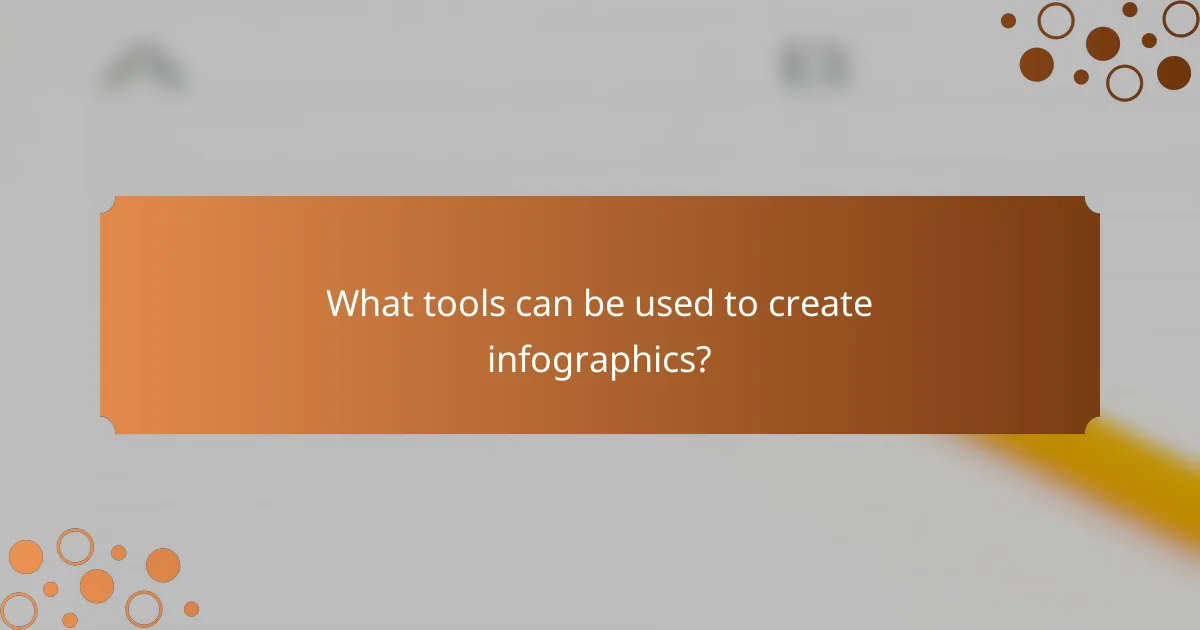 What tools can be used to create infographics?